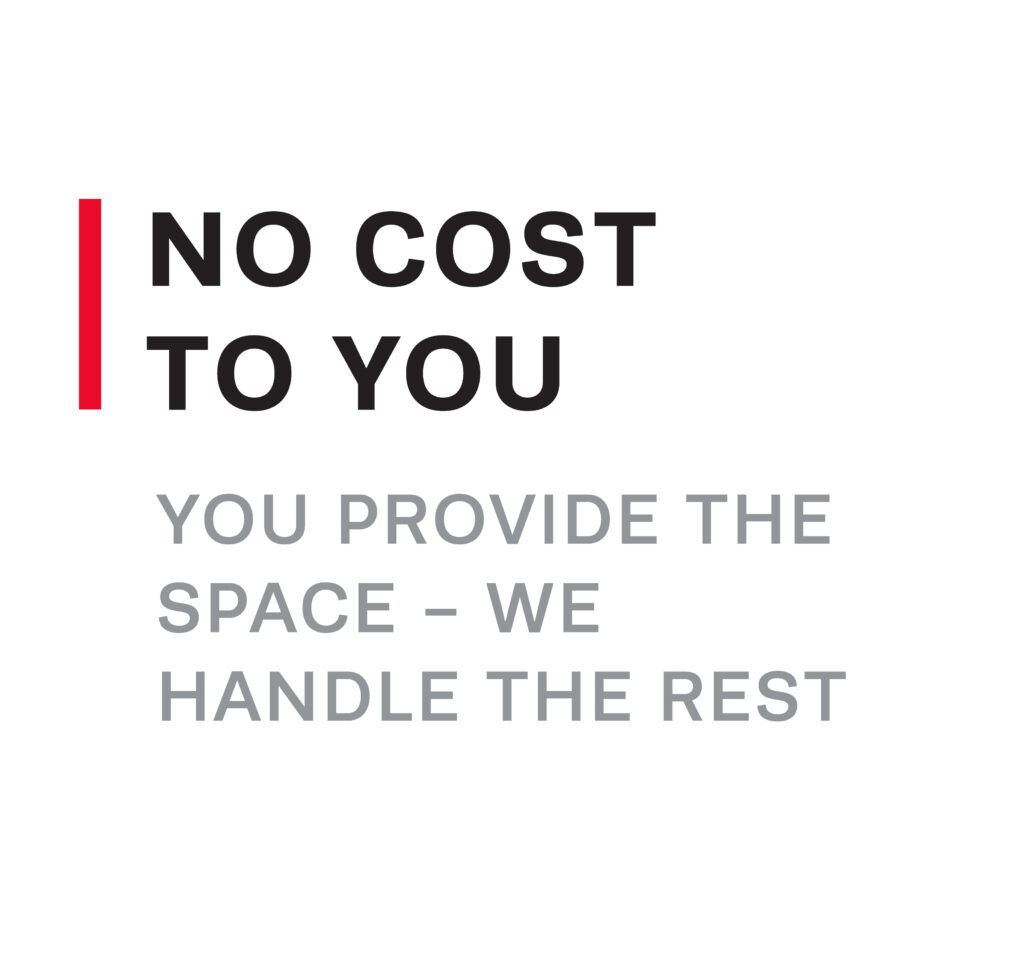 NO COST TO YOU

YOU PROVIDE THE SPACE – WE HANDLE THE REST