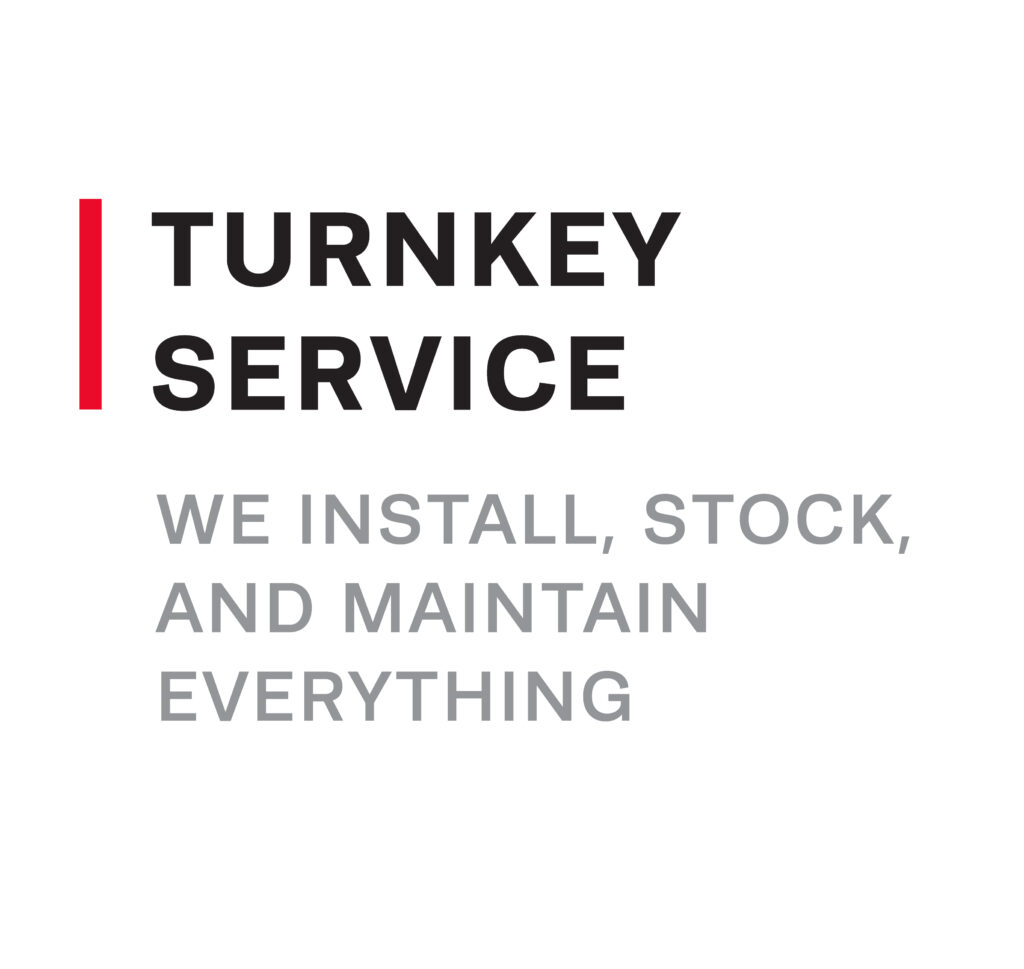 TURNKEY SERVICE

WE INSTALL, STOCK, AND MAINTAIN EVERYTHING